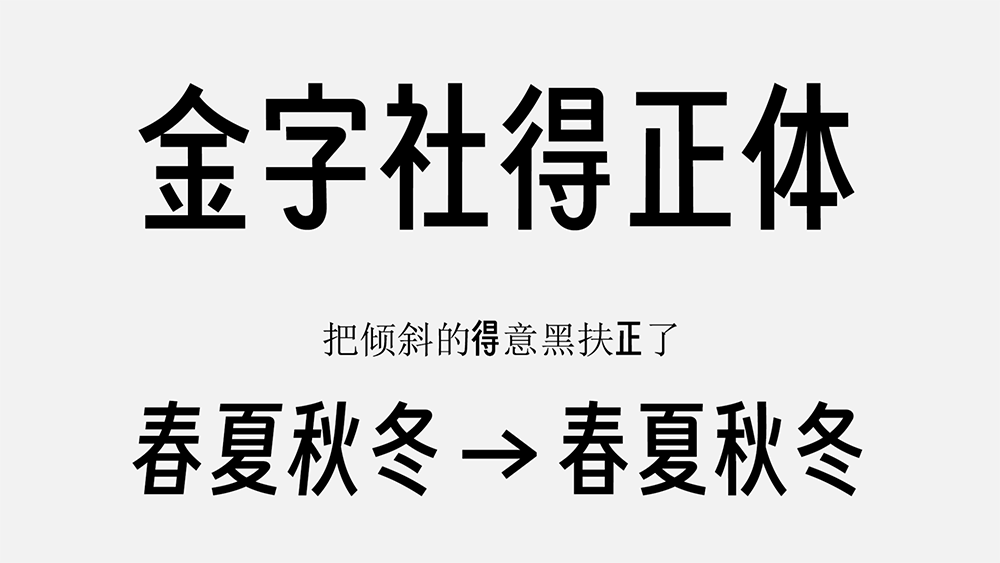 金字社得正体

把倾斜的得意黑扶正了

春夏秋冬 → 春夏秋冬